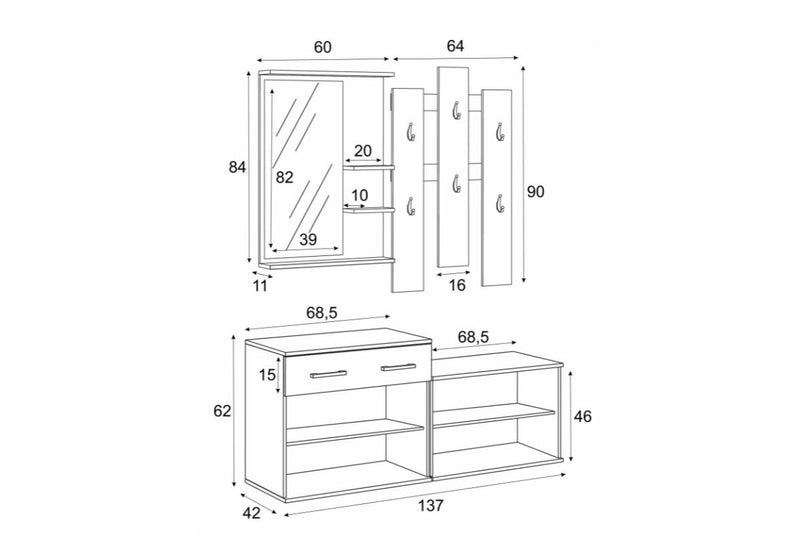 60
64
84
82
20
10
39
90
11
16
68,5
68,5
15
62
46
42
137