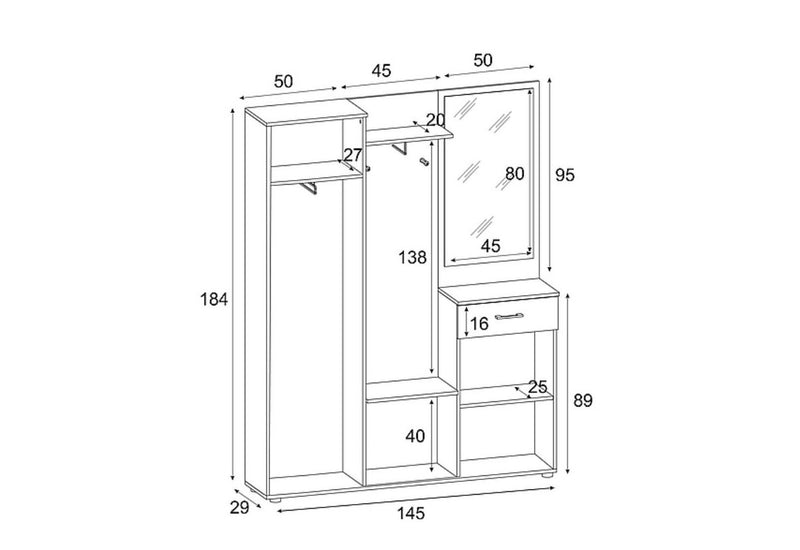 50
45
50
20
27
80
95
138
45
184
16
25
89
40
29
145