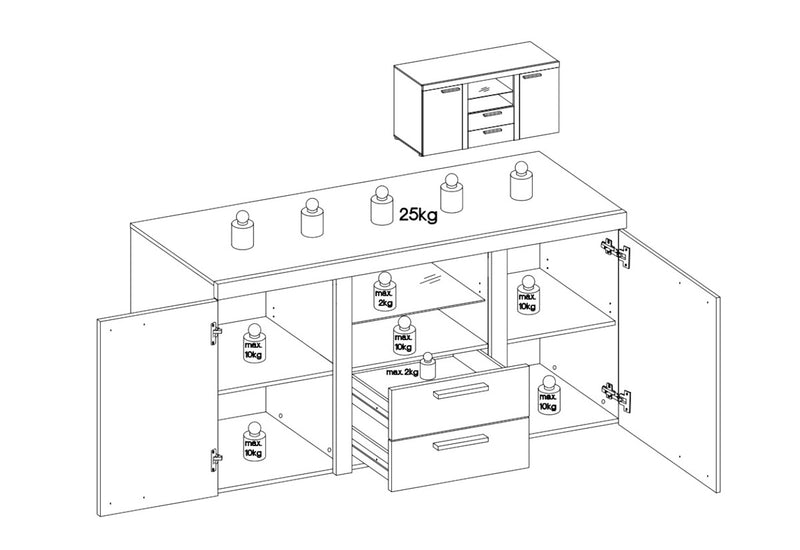 25kg

max. 2kg

max. 10kg

max. 10kg

max. 10kg

max. 2kg

max. 10kg

max. 10kg