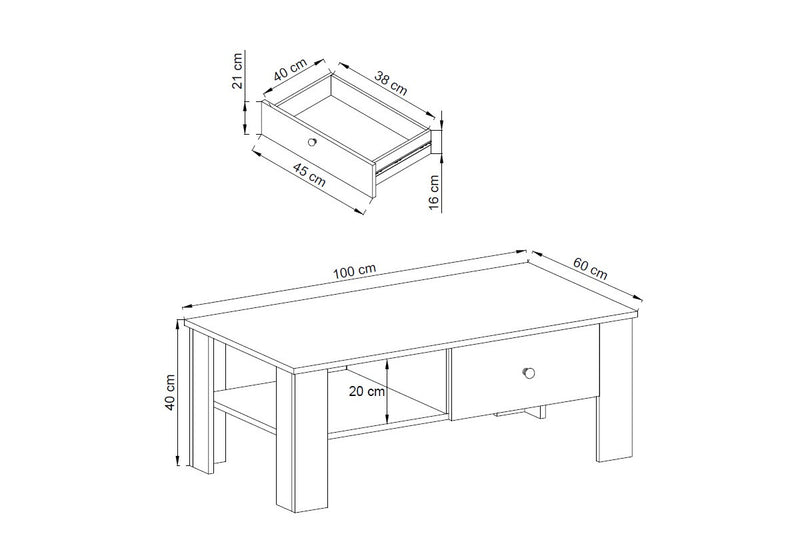 21 cm
40 cm
38 cm
45 cm
16 cm
100 cm
60 cm
40 cm
20 cm