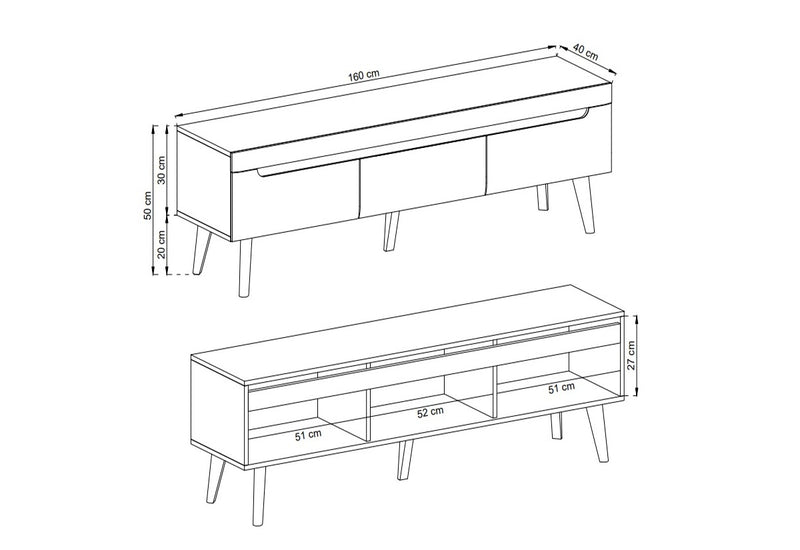 160 cm
40 cm
50 cm
30 cm
20 cm
27 cm
51 cm
52 cm
51 cm