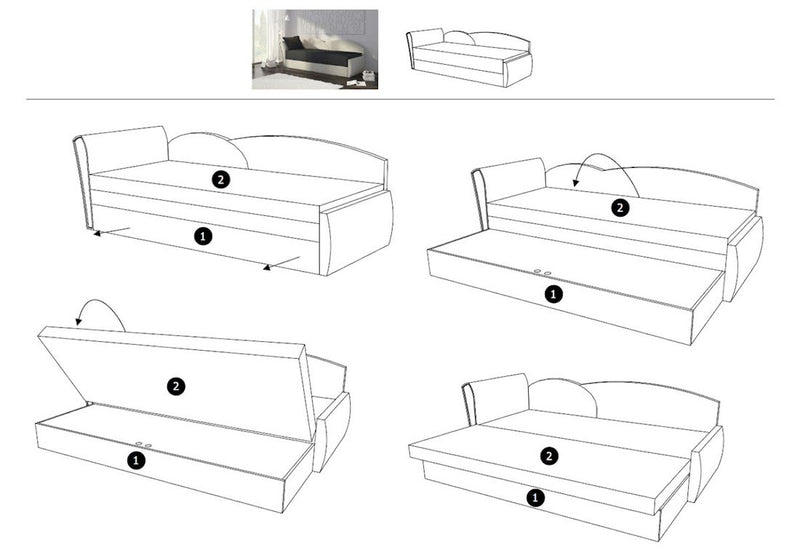 2
1
2
1
2
1
2
1